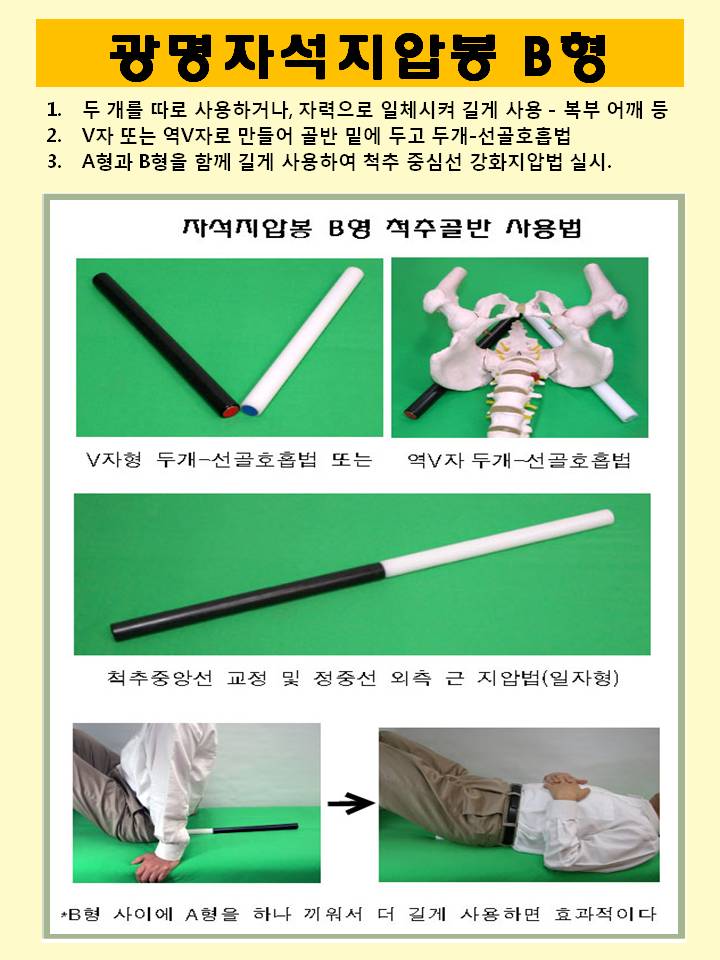 광명자석지압봉 B형

1. 두 개를 따로 사용하거나, 자력으로 일체시켜 길게 사용 - 복부 어깨 등
2. V자 또는 역V자로 만들어 골반 밑에 두고 두개-선골호흡법
3. A형과 B형을 함께 길게 사용하여 척추 중심선 강화지압법 실시.

자석지압봉 B형 척추골반 사용법

V자형 두개-선골호흡법 또는

역V자 두개-선골호흡법

척추중앙선 교정 및 정중선 외측 근 지압법(일자형)

*B형 사이에 A형을 하나 끼워서 더 길게 사용하면 효과적이다